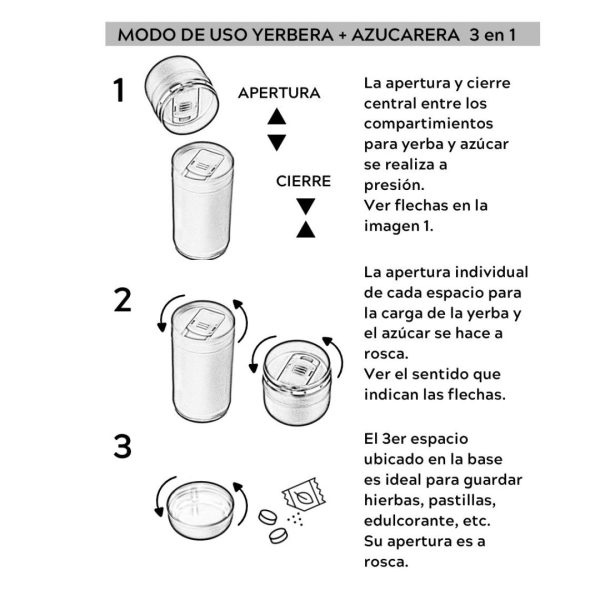 MODO DE USO YERBERA + AZUCARERA 3 en 1

1

APERTURA

CIERRE

La apertura y cierre central entre los compartimientos para yerba y azúcar se realiza a presión.
Ver flechas en la imagen 1.

2

La apertura individual de cada espacio para la carga de la yerba y el azúcar se hace a rosca.
Ver el sentido que indican las flechas.

3

El 3er espacio ubicado en la base es ideal para guardar hierbas, pastillas, edulcorante, etc.
Su apertura es a rosca.